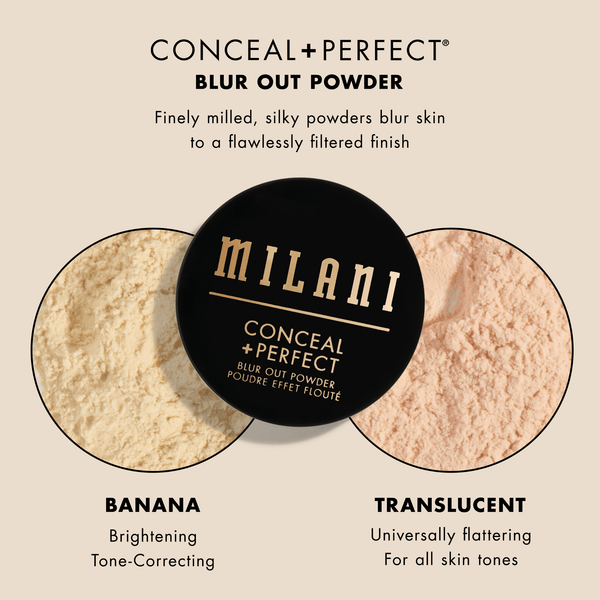 CONCEAL+PERFECT®
BLUR OUT POWDER

Finely milled, silky powders blur skin to a flawlessly filtered finish

MILANI

CONCEAL +PERFECT
BLUR OUT POWDER
POUDRE EFFET FLOUTÉ

BANANA
Brightening
Tone-Correcting

TRANSLUCENT
Universally flattering
For all skin tones