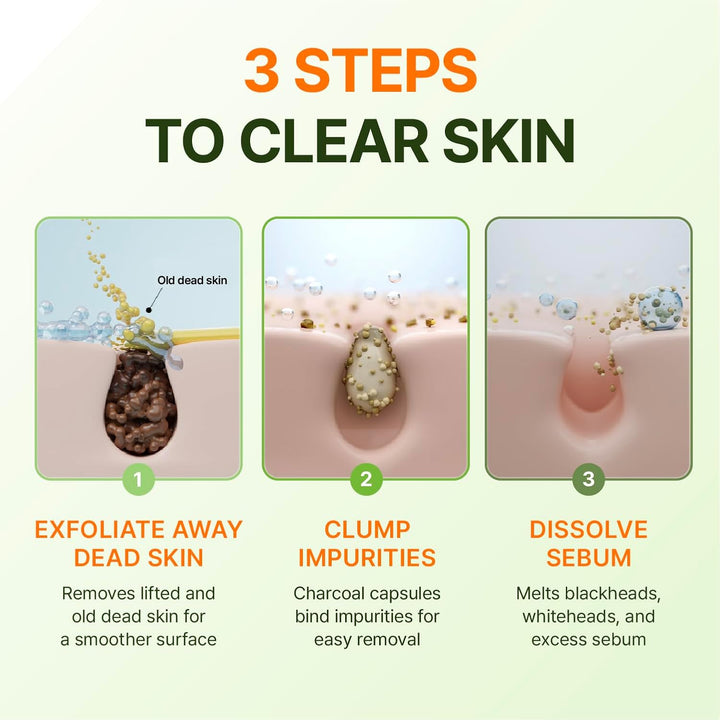 3 STEPS
TO CLEAR SKIN

Old dead skin

1

EXFOLIATE AWAY DEAD SKIN

Removes lifted and old dead skin for a smoother surface

2

CLUMP IMPURITIES

Charcoal capsules bind impurities for easy removal

3

DISSOLVE SEBUM

Melts blackheads, whiteheads, and excess sebum